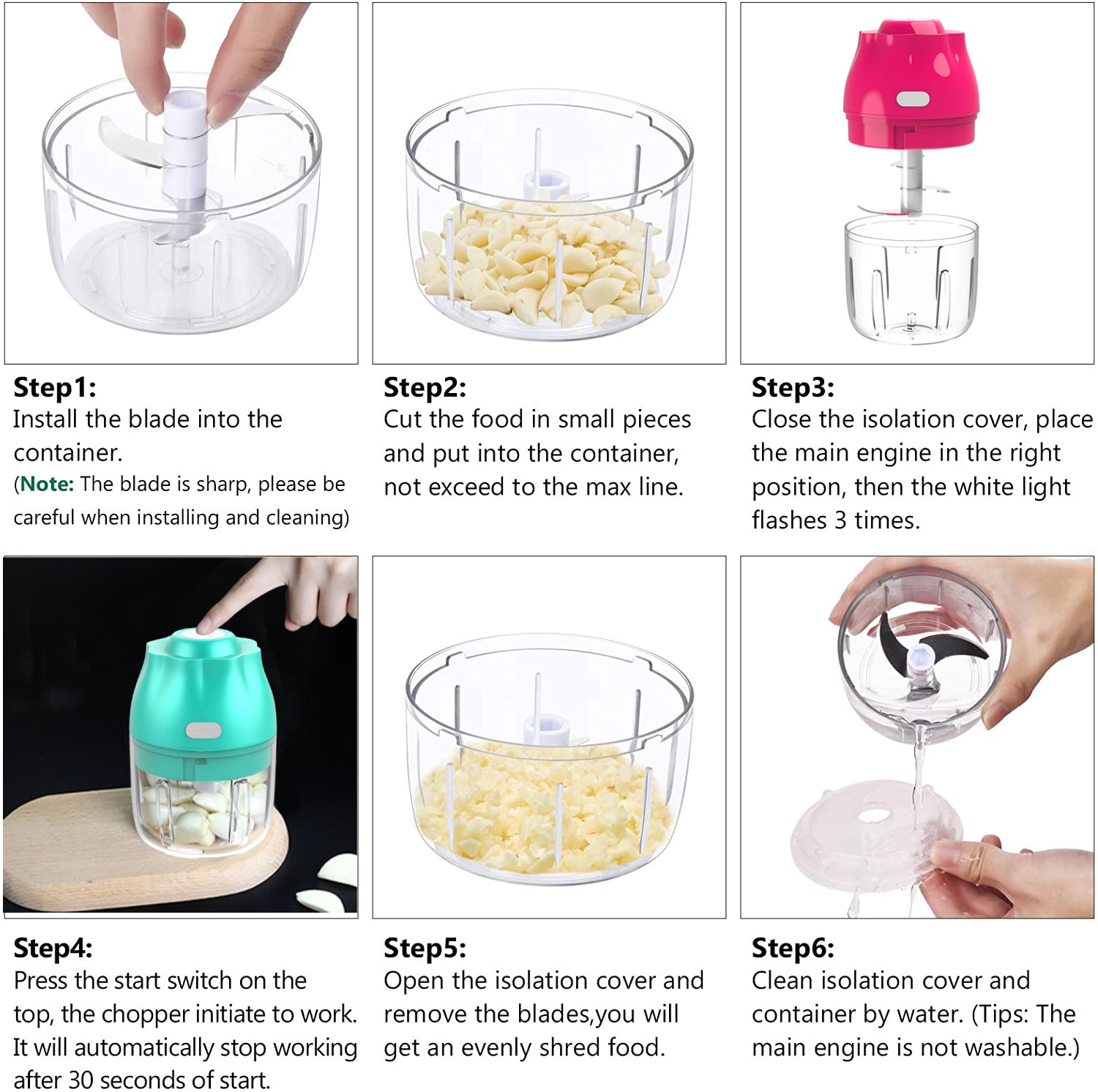 Step1:
Install the blade into the container.
(Note: The blade is sharp, please be careful when installing and cleaning)

Step2:
Cut the food in small pieces and put into the container, not exceed to the max line.

Step3:
Close the isolation cover, place the main engine in the right position, then the white light flashes 3 times.

Step4:
Press the start switch on the top, the chopper initiate to work. It will automatically stop working after 30 seconds of start.

Step5:
Open the isolation cover and remove the blades,you will get an evenly shred food.

Step6:
Clean isolation cover and container by water. (Tips: The main engine is not washable.)