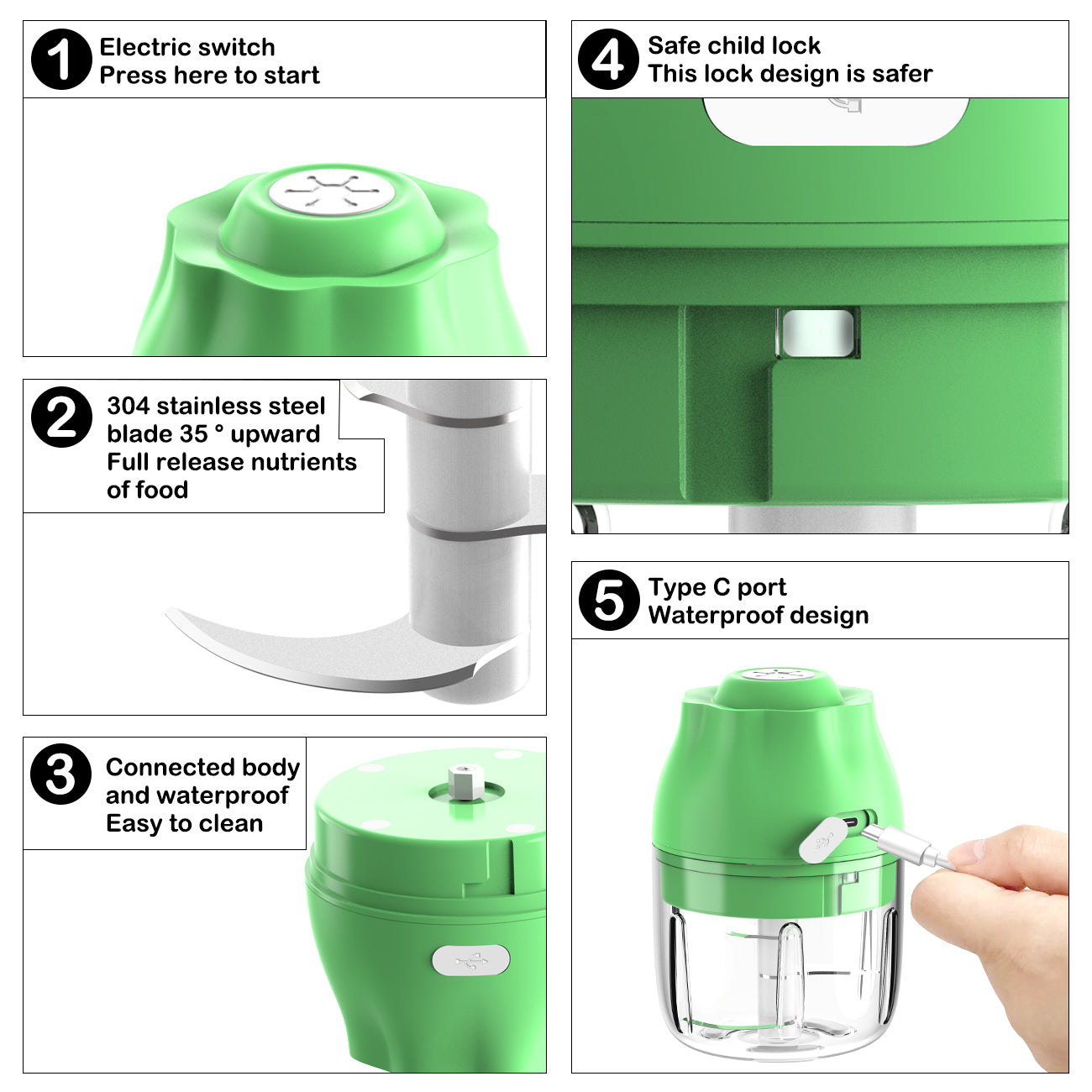 1 Electric switch
Press here to start

2 304 stainless steel blade 35 ° upward
Full release nutrients of food

3 Connected body and waterproof
Easy to clean

4 Safe child lock
This lock design is safer

5 Type C port
Waterproof design